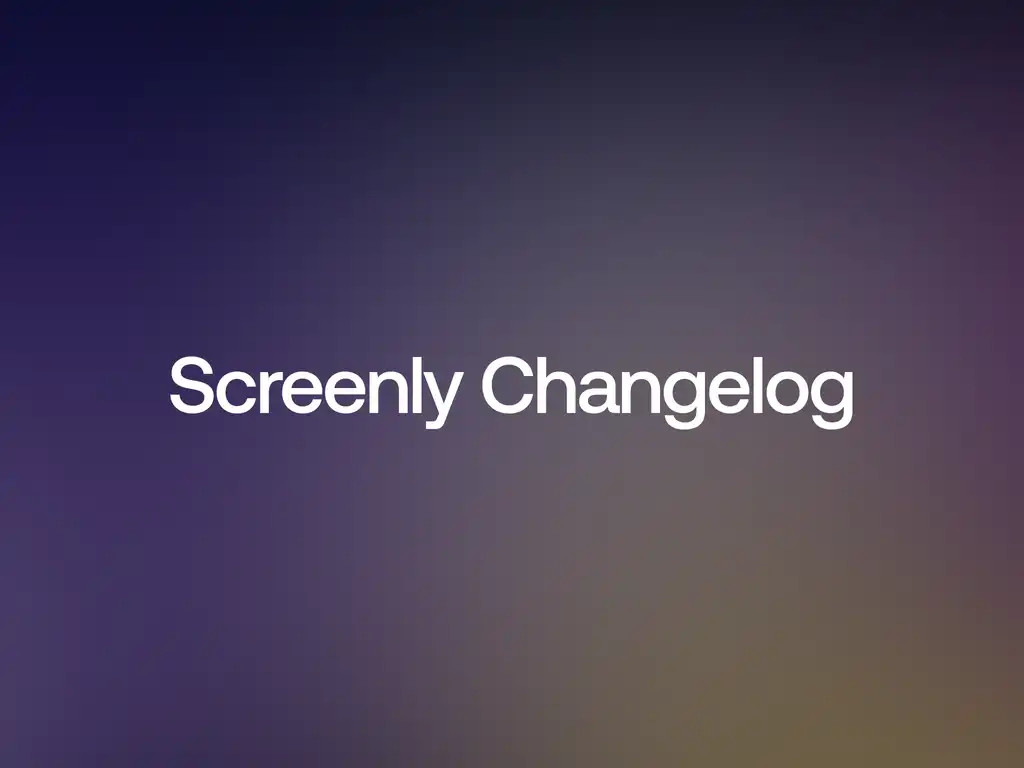 Screenly Changelog